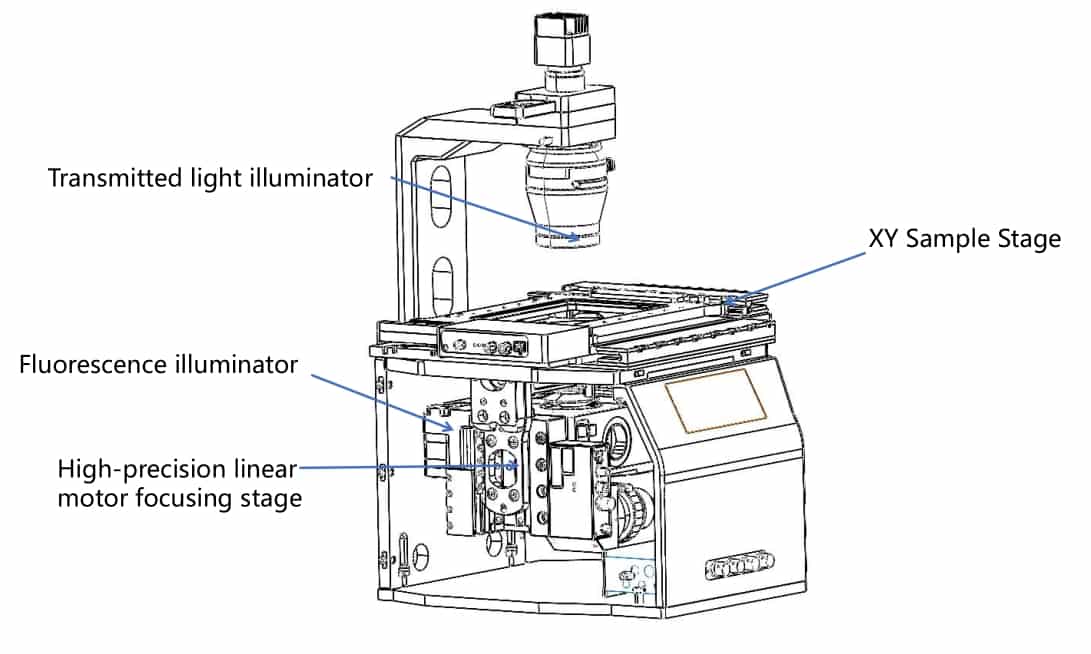 Transmitted light illuminator

XY Sample Stage

Fluorescence illuminator

High-precision linear motor focusing stage