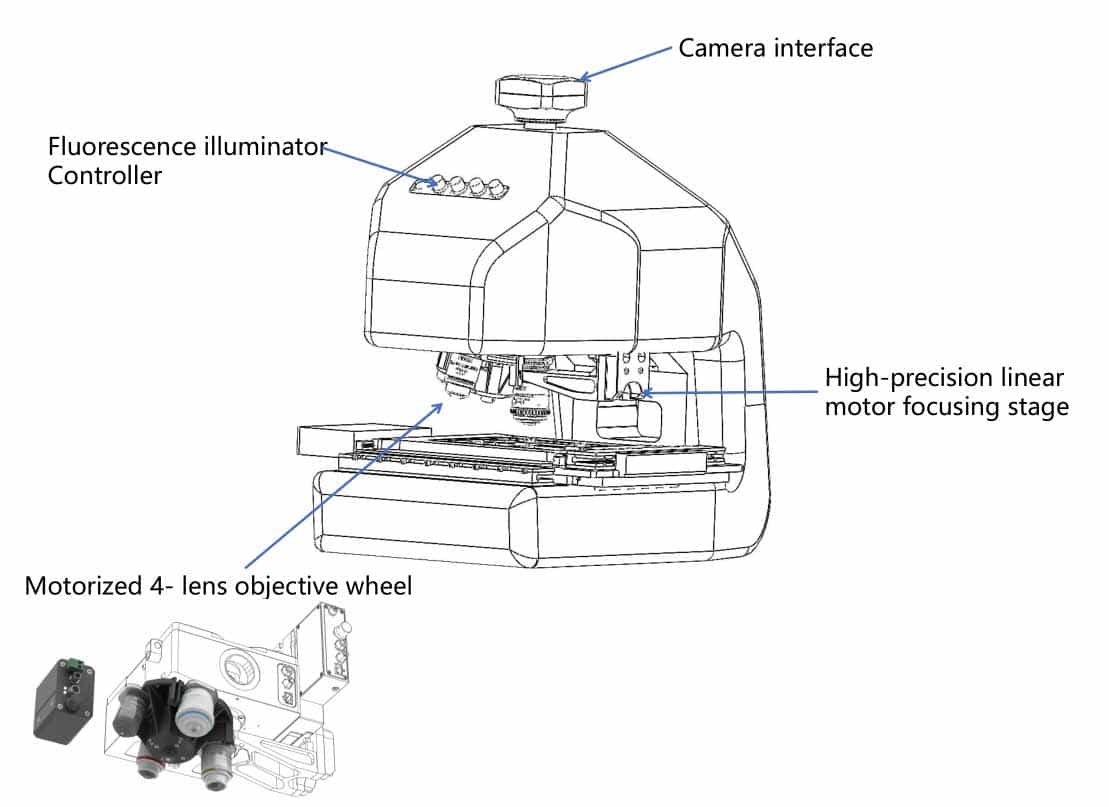 Camera interface

Fluorescence illuminator
Controller

High-precision linear
motor focusing stage

Motorized 4- lens objective wheel