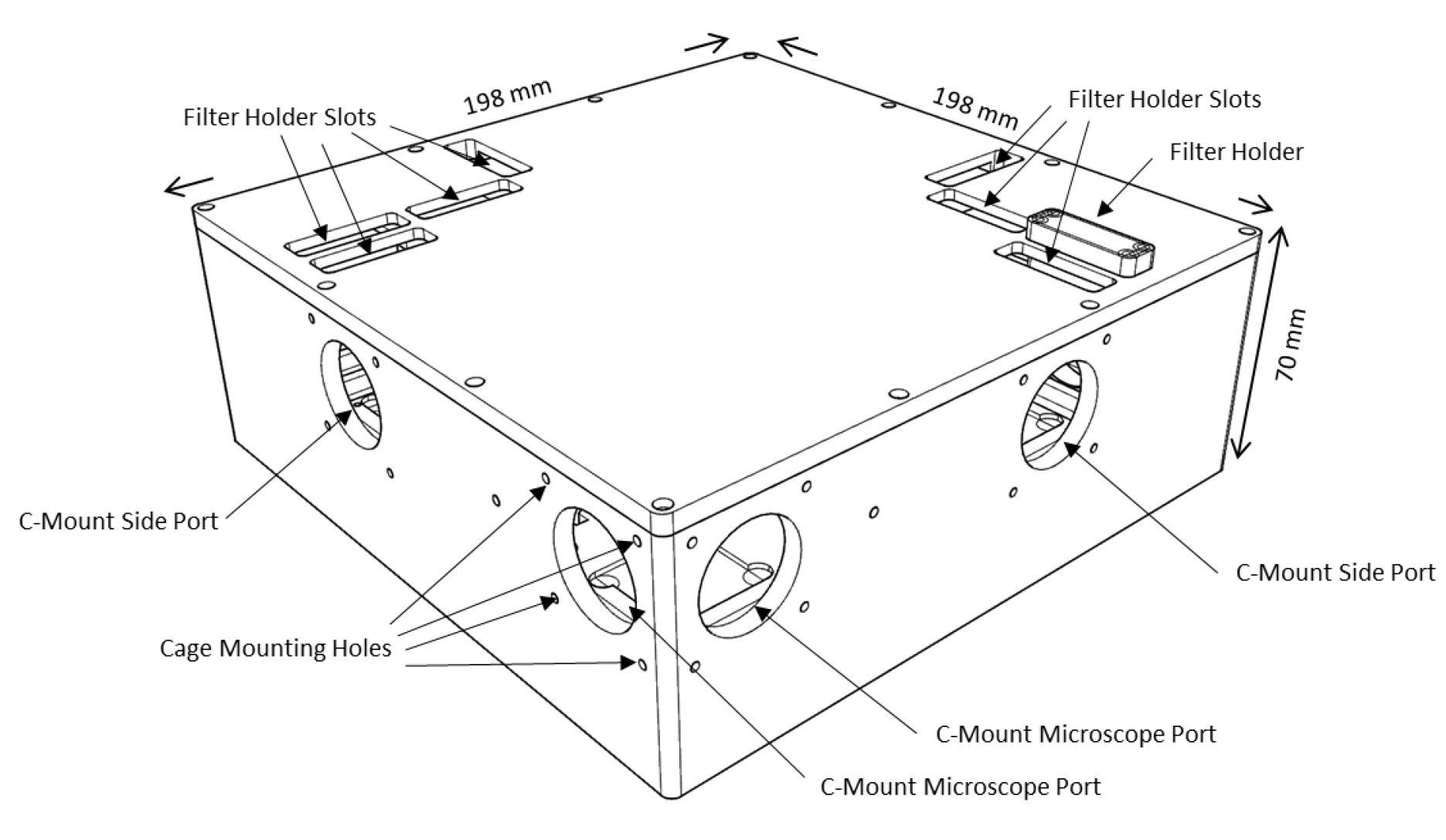 198 mm

198 mm

Filter Holder Slots

Filter Holder Slots

Filter Holder

70 mm

C-Mount Side Port

C-Mount Side Port

Cage Mounting Holes

C-Mount Microscope Port

C-Mount Microscope Port